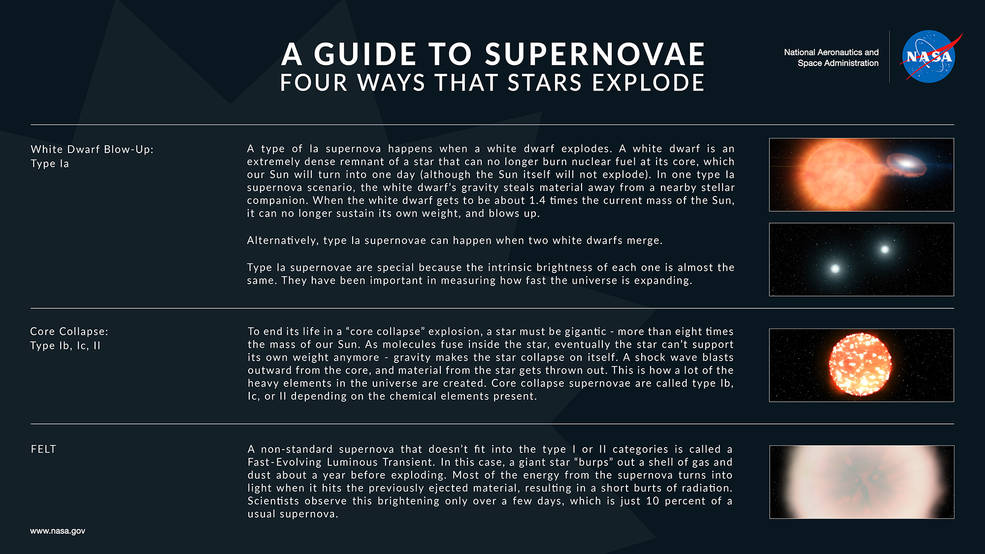 A GUIDE TO SUPERNOVAE
FOUR WAYS THAT STARS EXPLODE

National Aeronautics and Space Administration

NASA

White Dwarf Blow-Up:
Type Ia

A type of Ia supernova happens when a white dwarf explodes. A white dwarf is an extremely dense remnant of a star that can no longer burn nuclear fuel at its core, which our Sun will turn into one day (although the Sun itself will not explode). In one type Ia supernova scenario, the white dwarf's gravity steals material away from a nearby stellar companion. When the white dwarf gets to be about 1.4 times the current mass of the Sun, it can no longer sustain its own weight, and blows up.

Alternatively, type Ia supernovae can happen when two white dwarfs merge.

Type Ia supernovae are special because the intrinsic brightness of each one is almost the same. They have been important in measuring how fast the universe is expanding.

Core Collapse:
Type Ib, Ic, II

To end its life in a "core collapse" explosion, a star must be gigantic - more than eight times the mass of our Sun. As molecules fuse inside the star, eventually the star can't support its own weight anymore - gravity makes the star collapse on itself. A shock wave blasts outward from the core, and material from the star gets thrown out. This is how a lot of the heavy elements in the universe are created. Core collapse supernovae are called type Ib, Ic, or II depending on the chemical elements present.

FELT

A non-standard supernova that doesn't fit into the type I or II categories is called a Fast-Evolving Luminous Transient. In this case, a giant star "burps" out a shell of gas and dust about a year before exploding. Most of the energy from the supernova turns into light when it hits the previously ejected material, resulting in a short burts of radiation. Scientists observe this brightening only over a few days, which is just 10 percent of a usual supernova.

www.nasa.gov